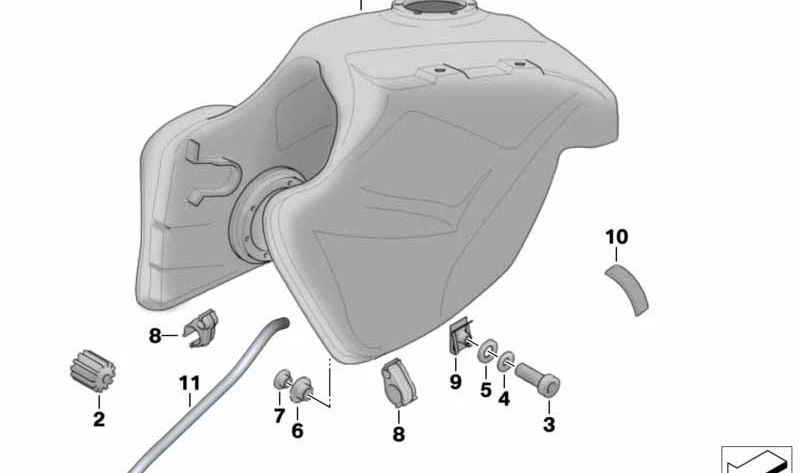 10
8
11
2
7
6
8
9
5
4
3