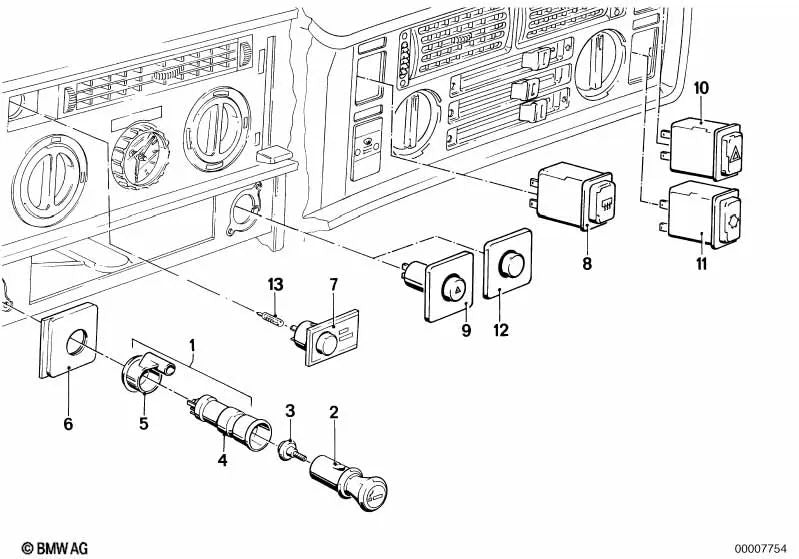 10
8
11
13
7
9
12
1
6
5
3
2
4
© BMW AG
00007754