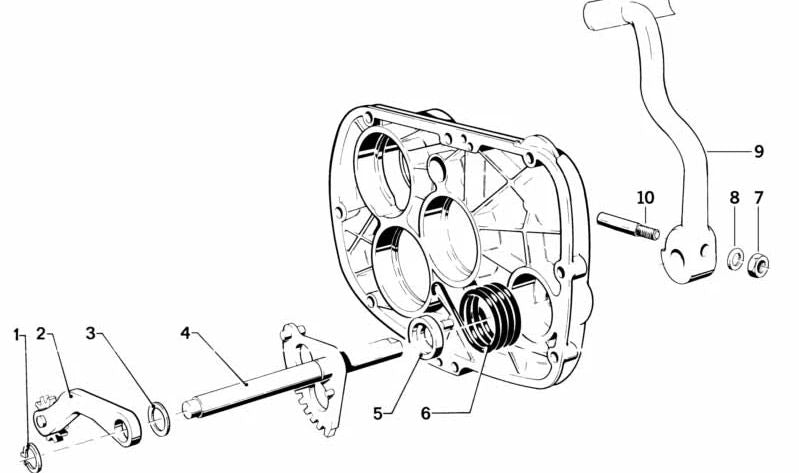 9
10
8
7
1
2
3
4
5
6