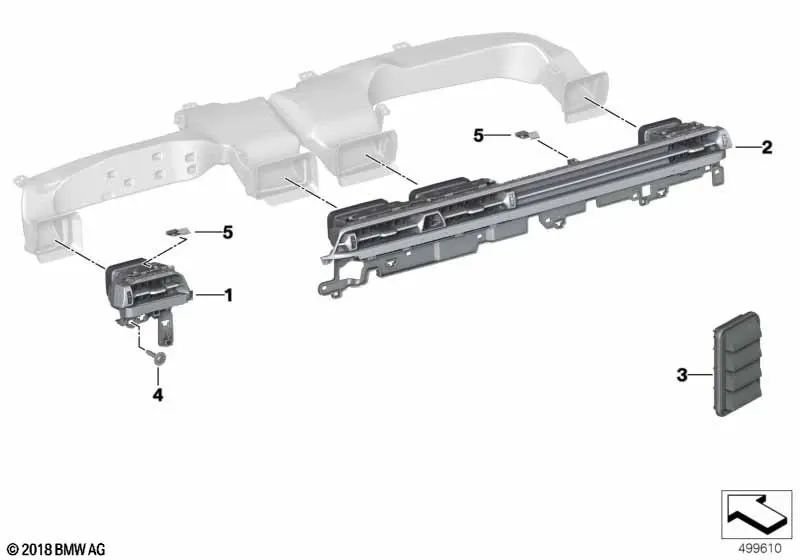 5
2
5
1
4
3
© 2018 BMW AG
499610