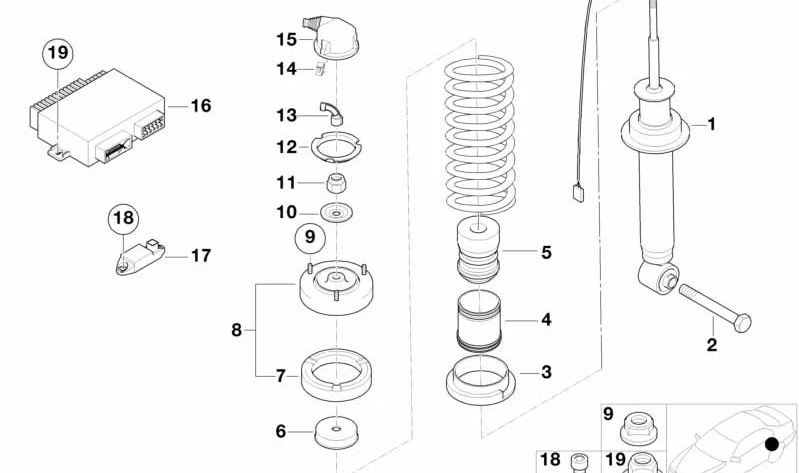 19
16
18
17
15
14
13
12
11
10
9
8
7
6
5
4
3
1
2
9
18
19