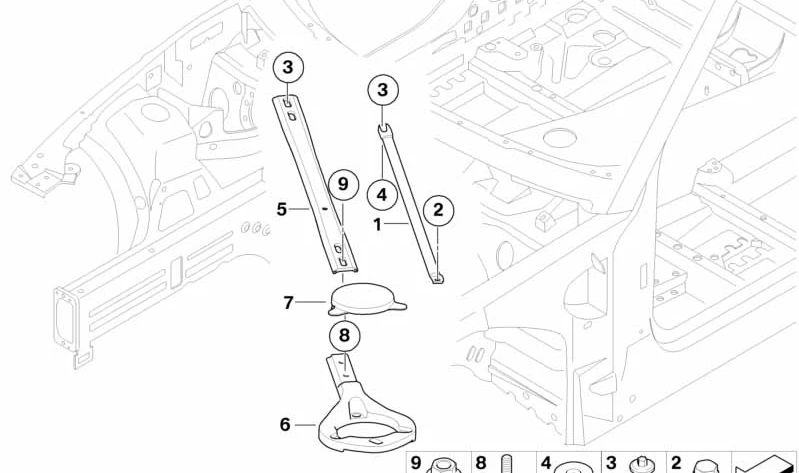 3
3
9
4
5
2
1
7
8
6
9
8
4
3
2