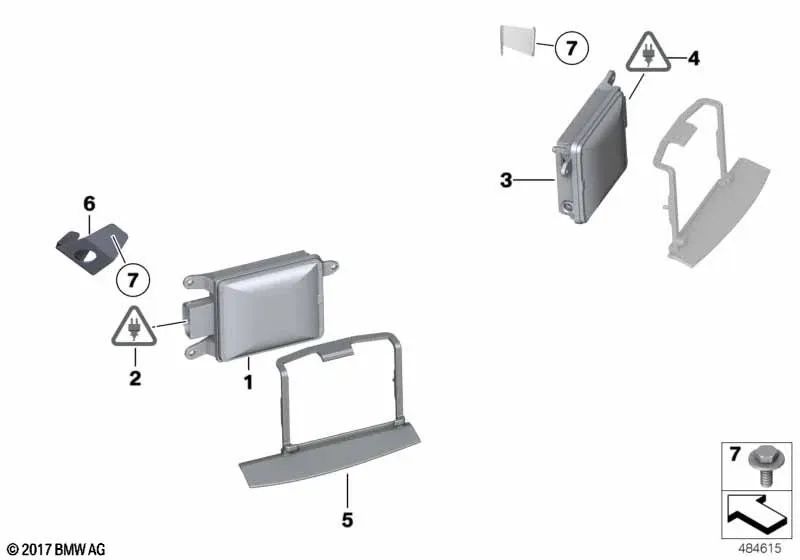 7
4
3
6
7
2
1
5
7
© 2017 BMW AG
484615