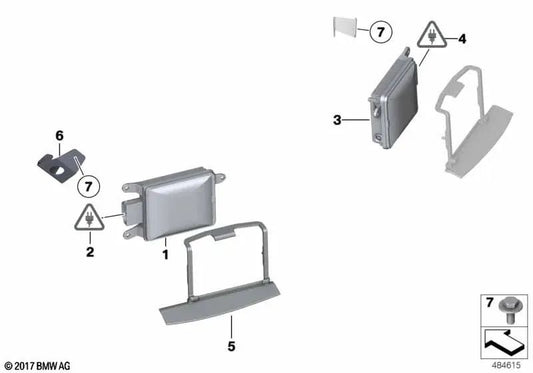 7
4
3
6
7
2
1
5
7
© 2017 BMW AG
484615