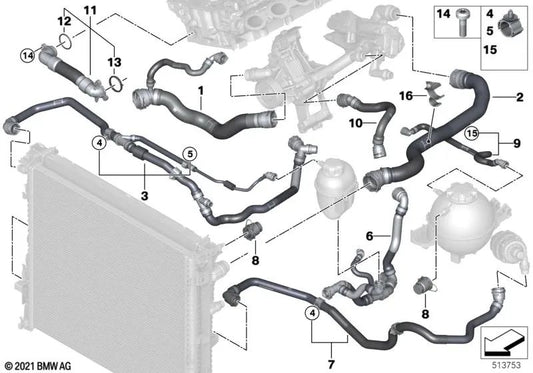 11
12
14
13
1
14
4
5
15
16
2
10
15
9
4
5
3
6
8
8
4
7
© 2021 BMW AG
513753