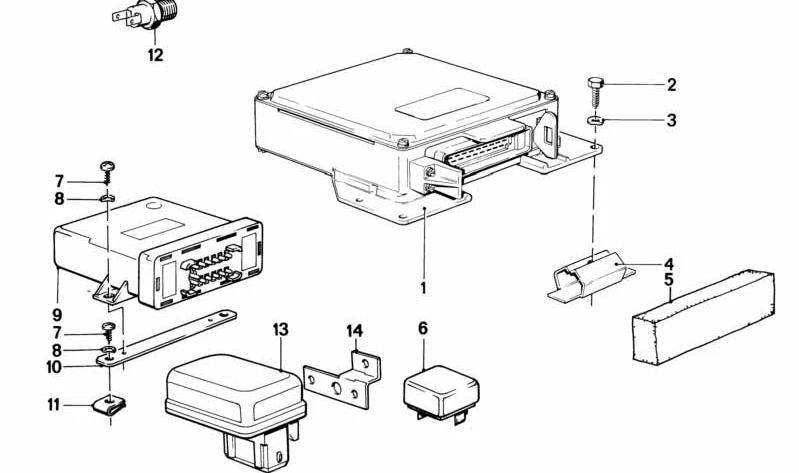 12
2
3
7
8
9
7
8
10
11
1
4
5
13
14
6