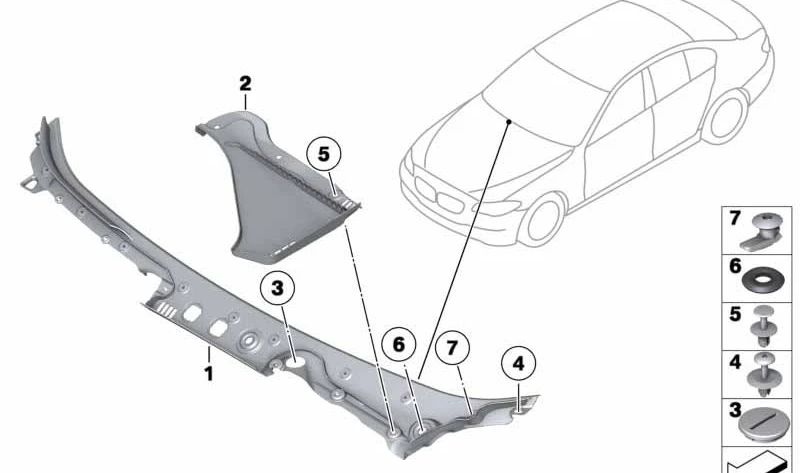 2
5
3
1
6
7
4
7
6
5
4
3