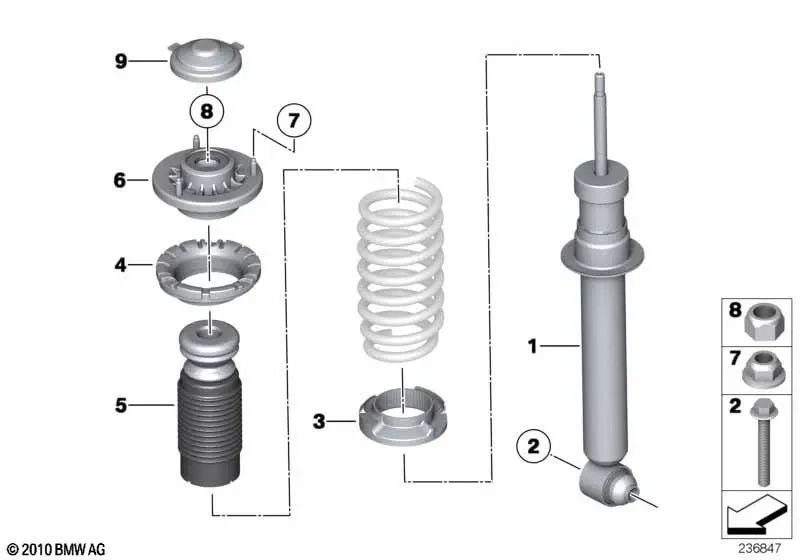 9
8
7
6
4
5
3
1
2
8
7
2
© 2010 BMW AG
236847