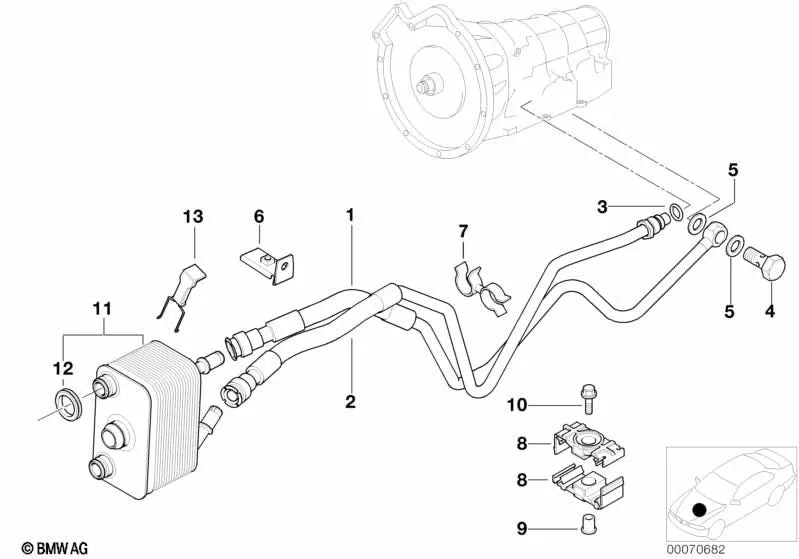 5
3
13
6
1
7
5
4
11
12
2
10
8
8
9
© BMW AG
00070682