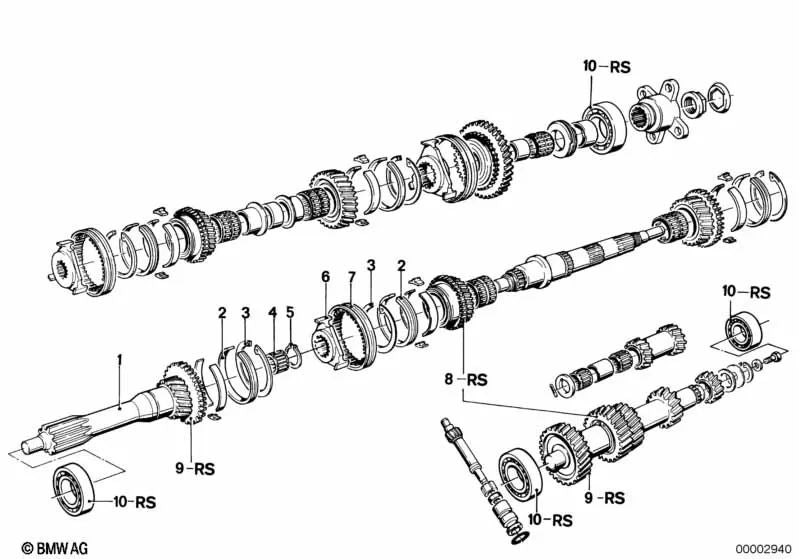 10-RS

6
7
3
2

2
3
4
5

10-RS

1

8-RS

9-RS

10-RS

9-RS

10-RS

© BMW AG

00002940