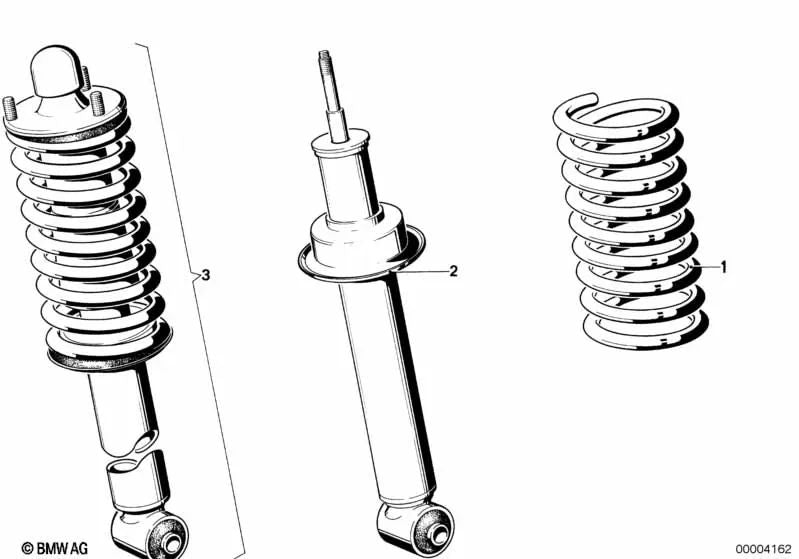 3

2

1

© BMW AG

00004162