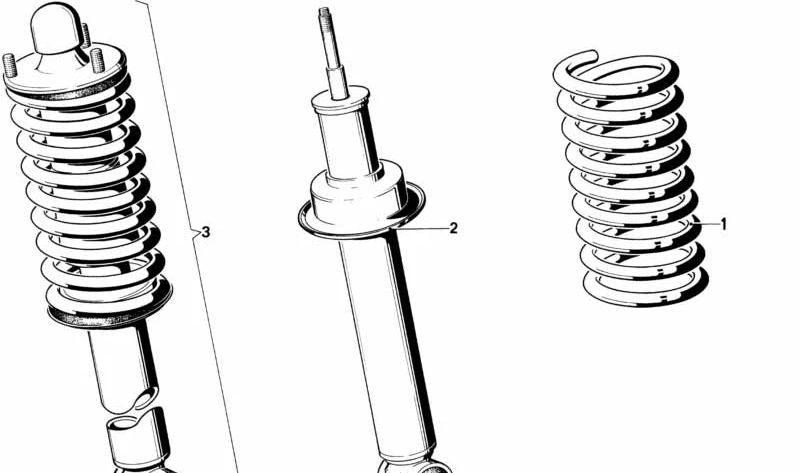 3
2
1