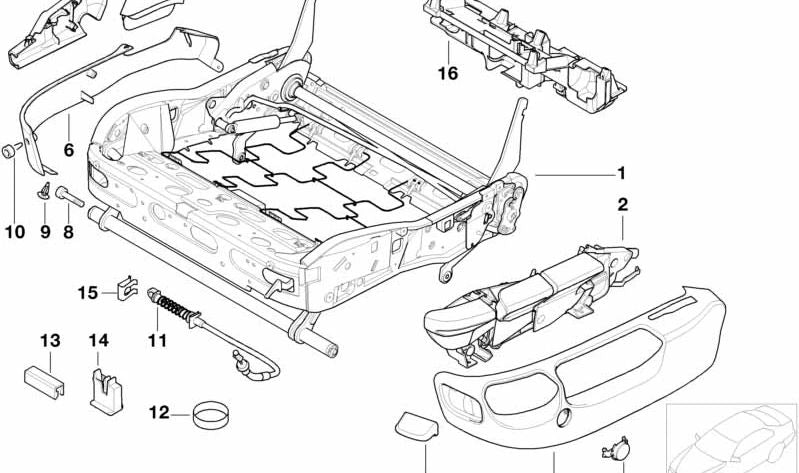 16
6
1
2
10 9 8
15
11
13
14
12