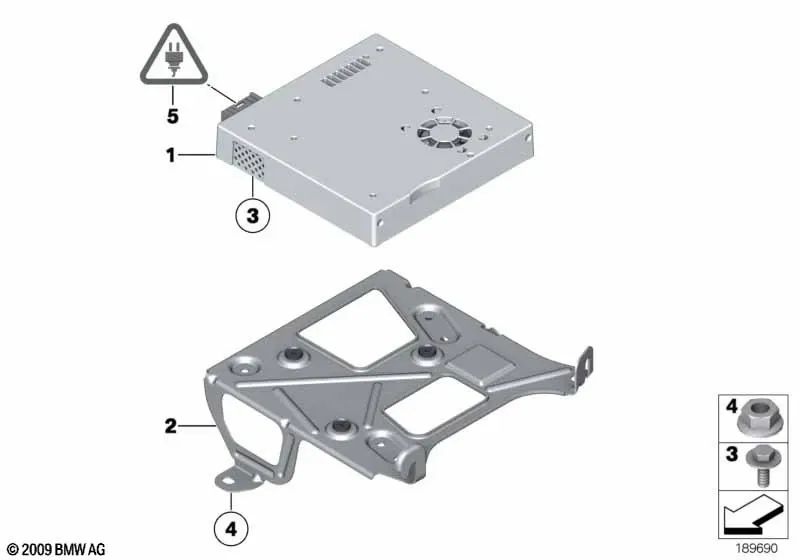 5
1
3
2
4
4
3
© 2009 BMW AG
189690