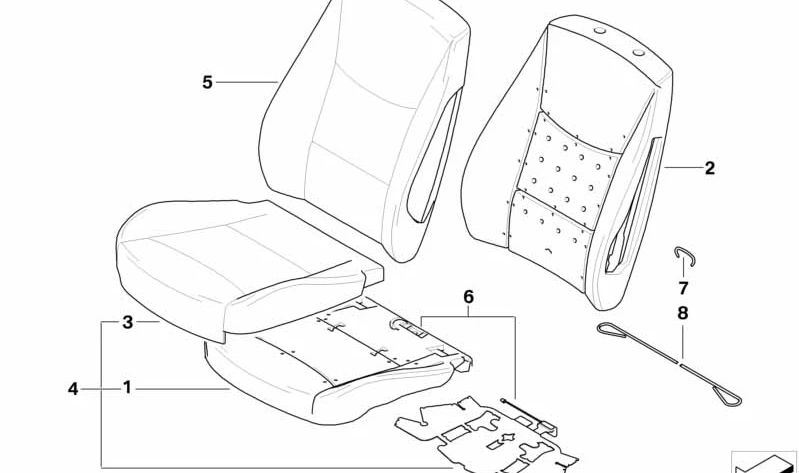 5
2
7
8
6
3
4
1