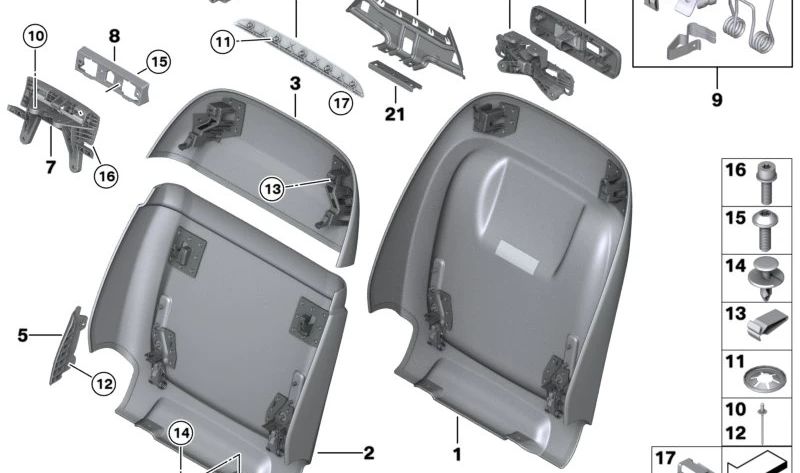 10
8
15
11
3
17
21
9
7
16
13
5
12
14
2
1
16
15
14
13
11
10
12
17