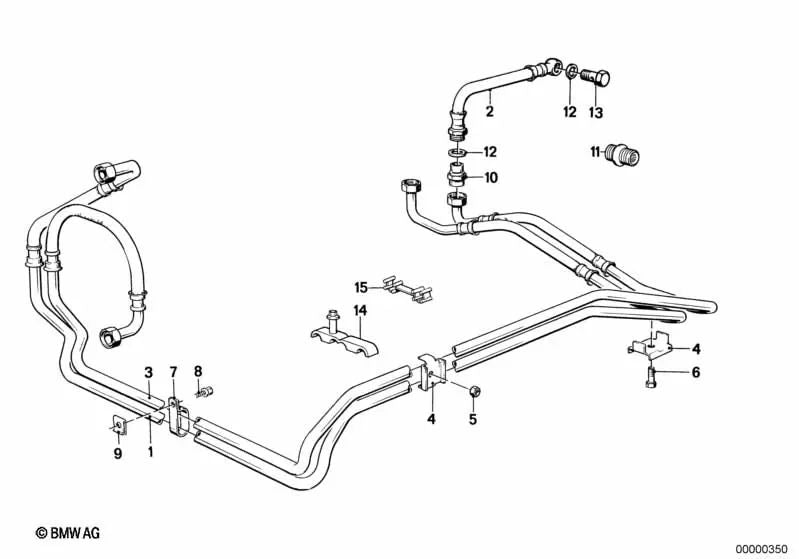 2
12
13
12
11
10
15
14
4
6
3
7
8
4
5
9
1
© BMW AG
00000350