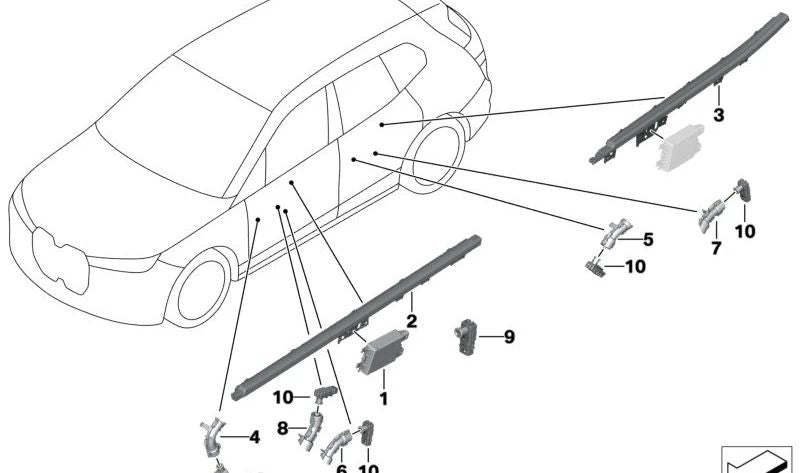 3
10
7
5
10
2
9
1
10
8
4
6
10