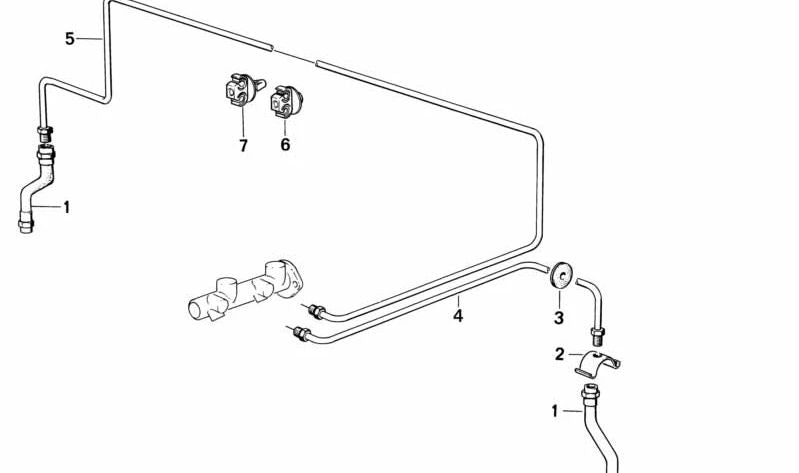 5
7
6
1
4
3
2
1