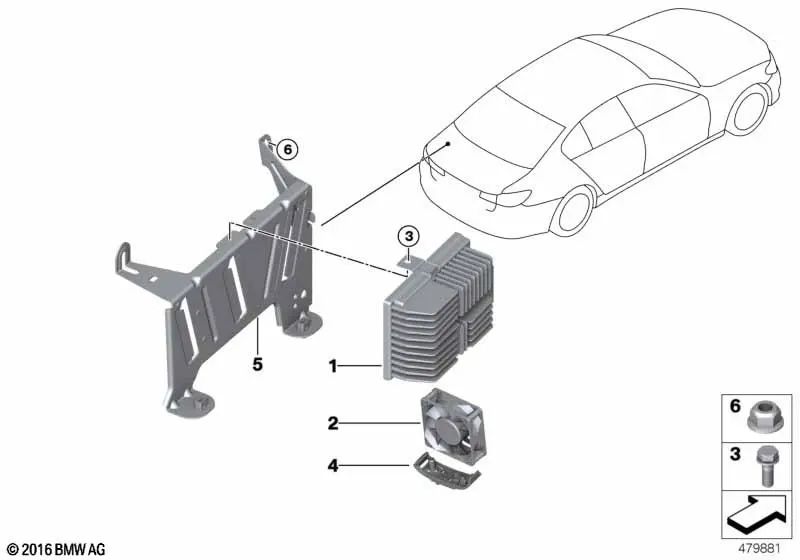 6
3
5
1
2
4
6
3
© 2016 BMW AG
479881