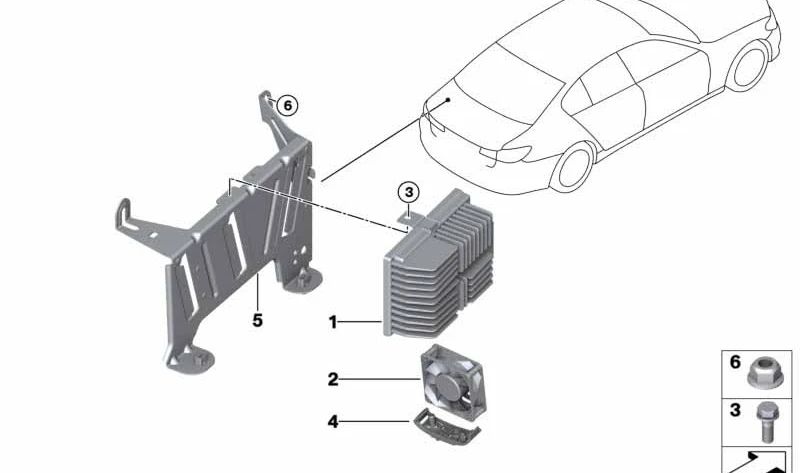 6
3
5
1
2
4
6
3