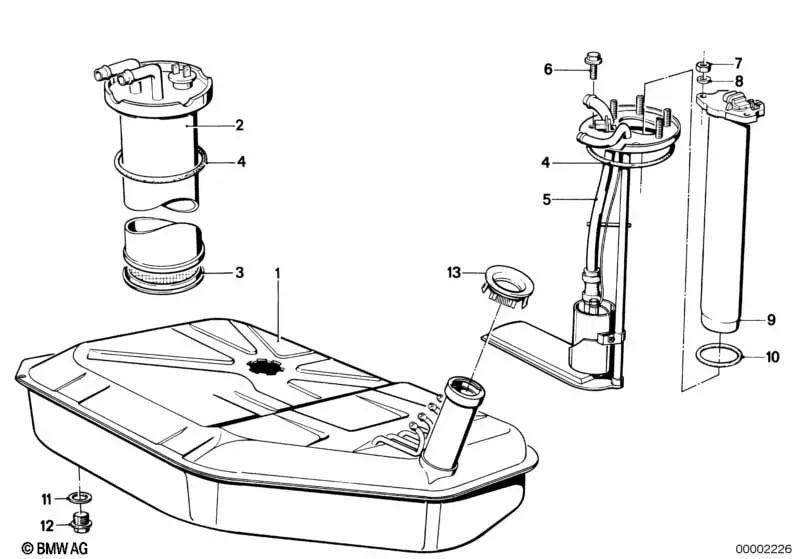 2
4
3
1
6
7
8
4
5
13
9
10
11
12
© BMW AG
00002226