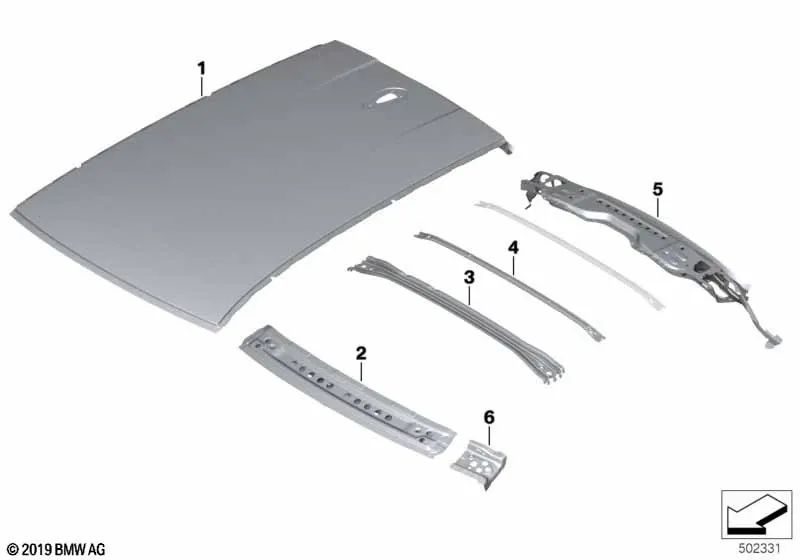 1
5
4
3
2
6
© 2019 BMW AG
502331