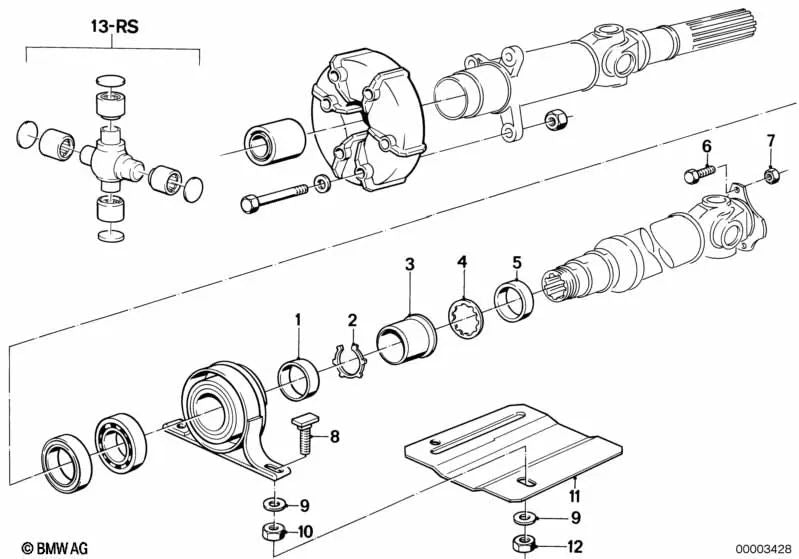 13-RS

6

7

3

4

5

1

2

8

9

10

11

9

12

© BMW AG

00003428