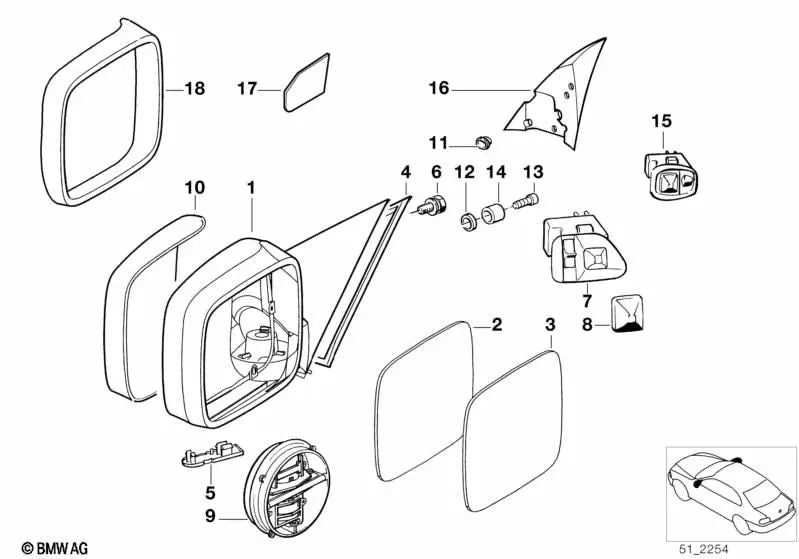 18
17
16
15
11
10
1
4
6
12
14
13
7
8
2
3
5
9
© BMW AG
51_2254