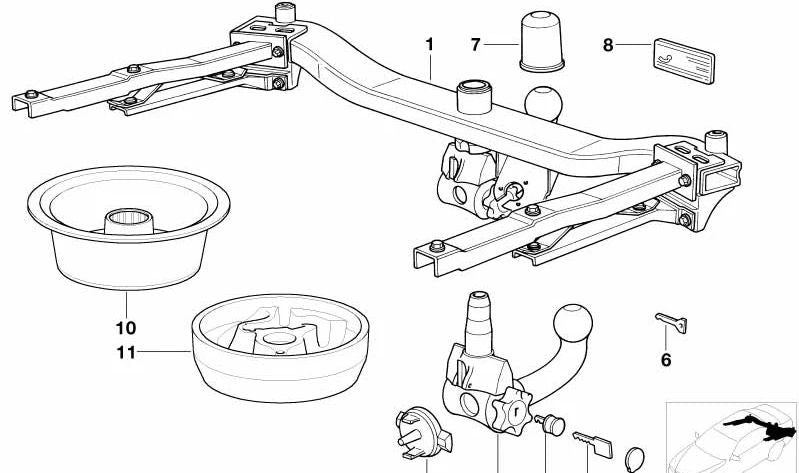 1
7
8
10
11
6