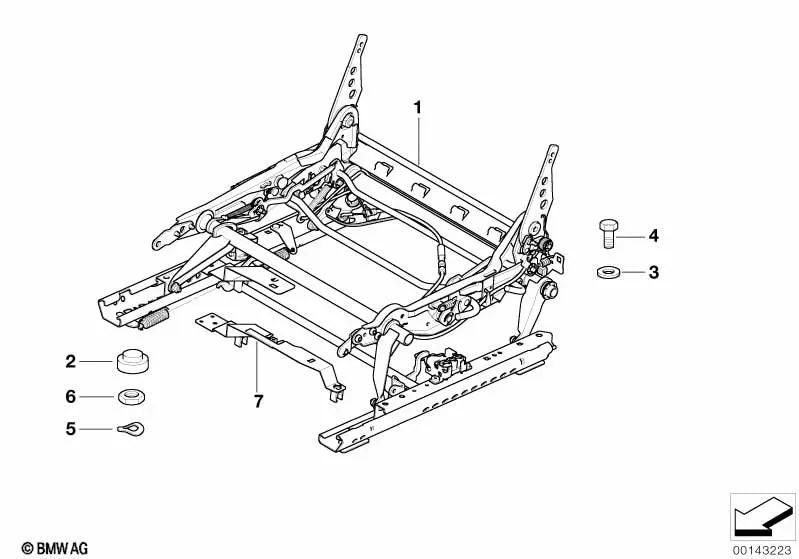 1
4
3
2
6
5
7
© BMW AG
00143223