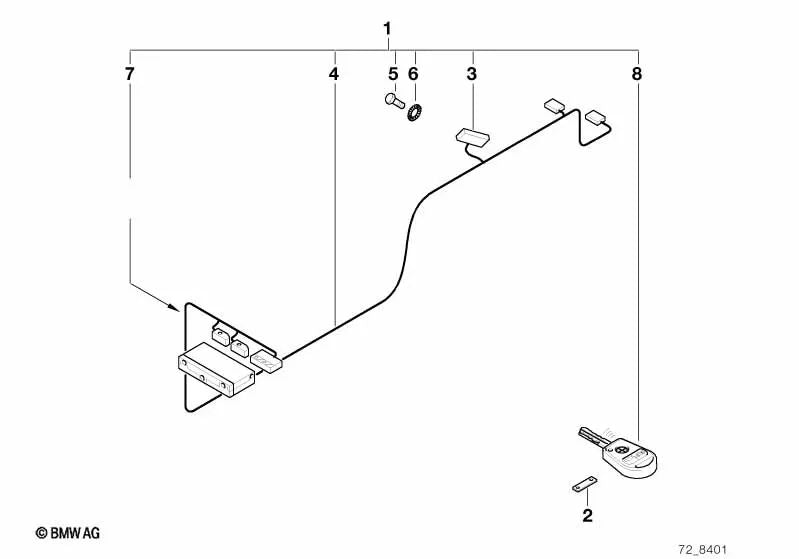 1
7
4
5
6
3
8
2
© BMW AG
72_8401