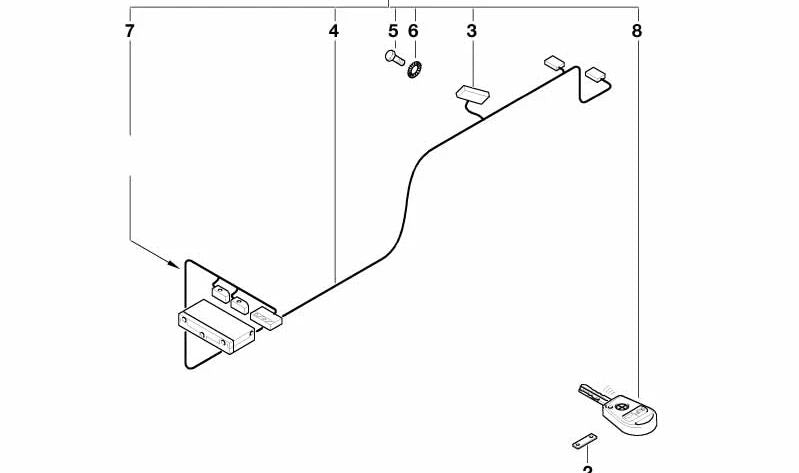 7
4
5
6
3
8
2