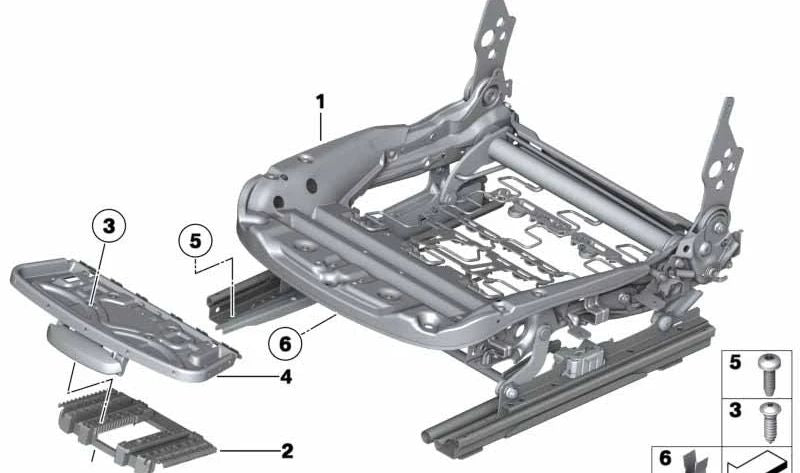 1
3
5
6
4
2
5
3
6