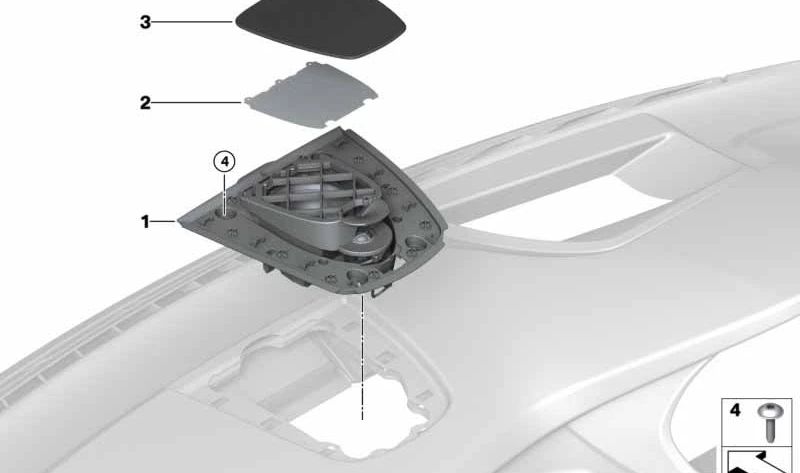 3
2
4
1
4