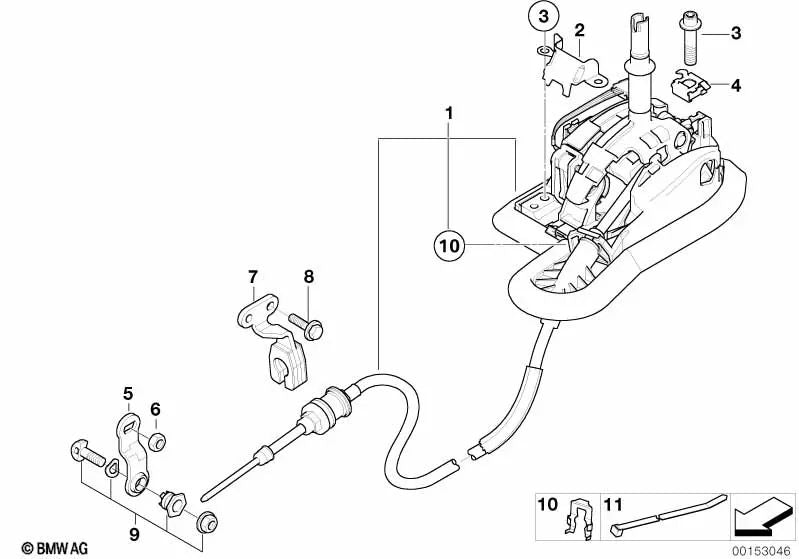 3
2
3
4
1
10
7
8
5
6
9
10
11
© BMW AG
00153046