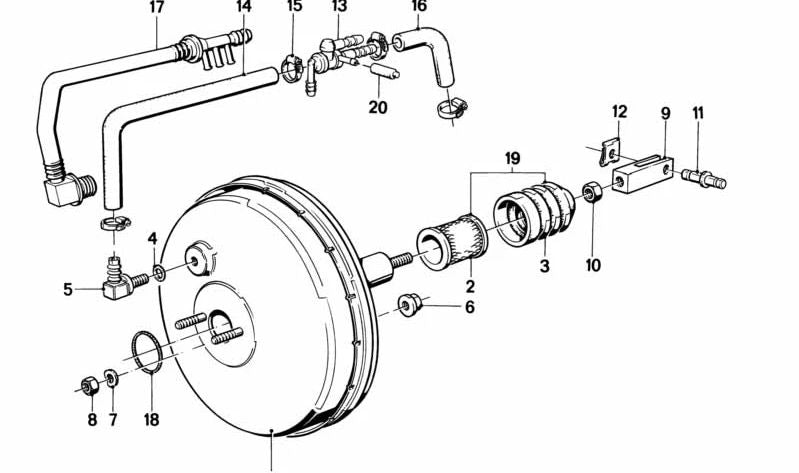 17
14
15
13
16
20
12
9
11
19
4
5
2
3
10
6
8
7
18