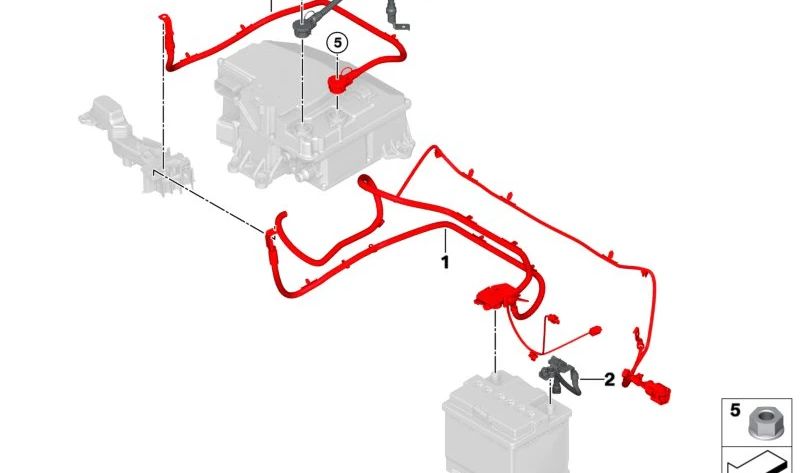 5
1
2
5