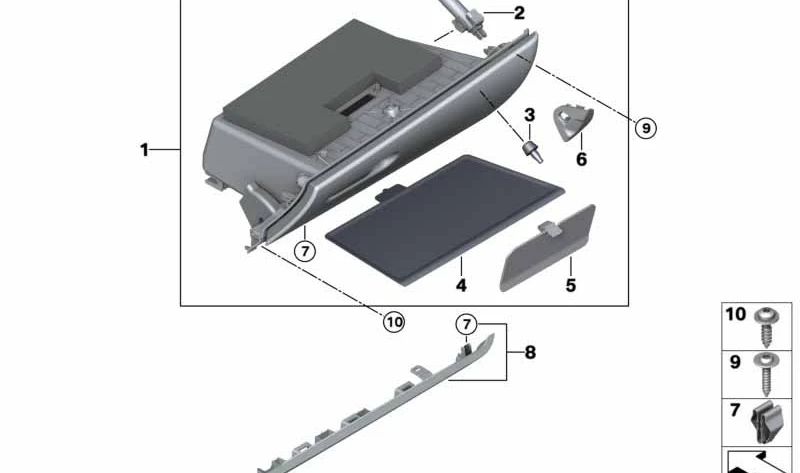 2
1
3
9
6
7
4
5
10
7
8
10
9
7