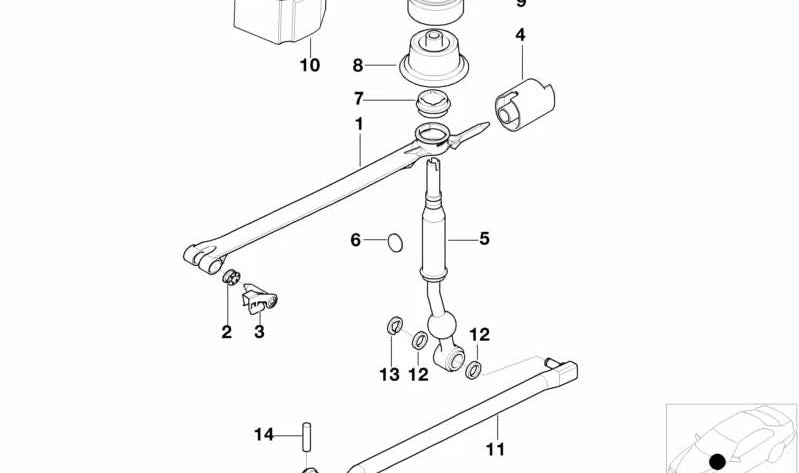 9
4
10
8
7
1
6
5
2
3
12
13
12
14
11