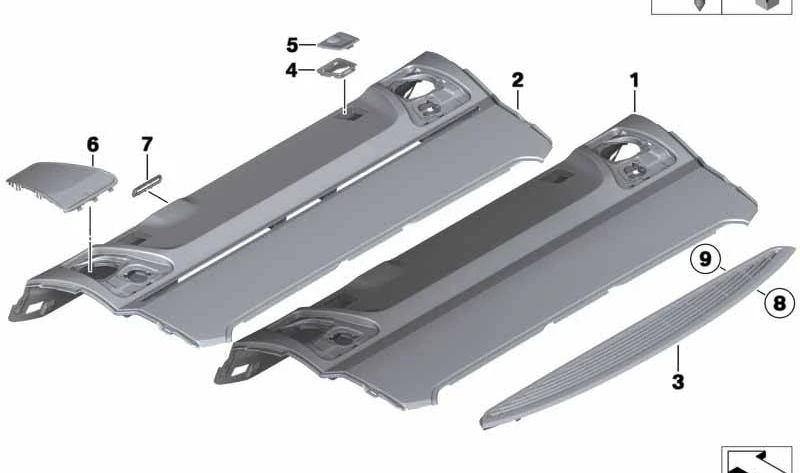 5
4
2
1
6
7
9
8
3