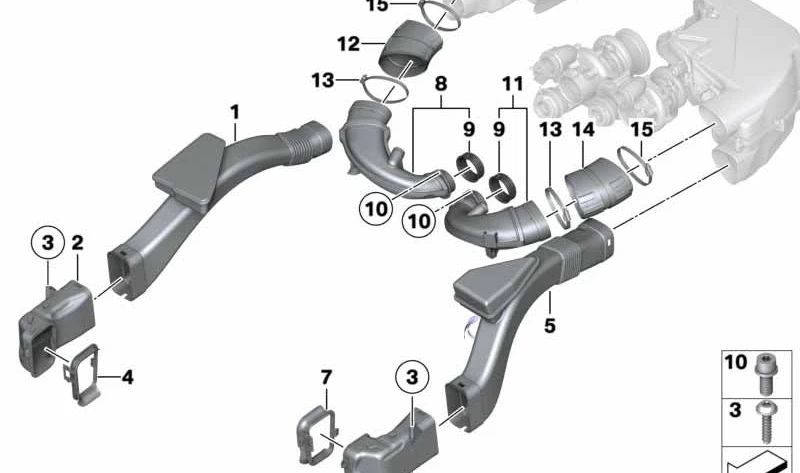 15
12
13
8
11
1
9
9
13
14
15
10
10
3
2
5
4
7
3
10
3