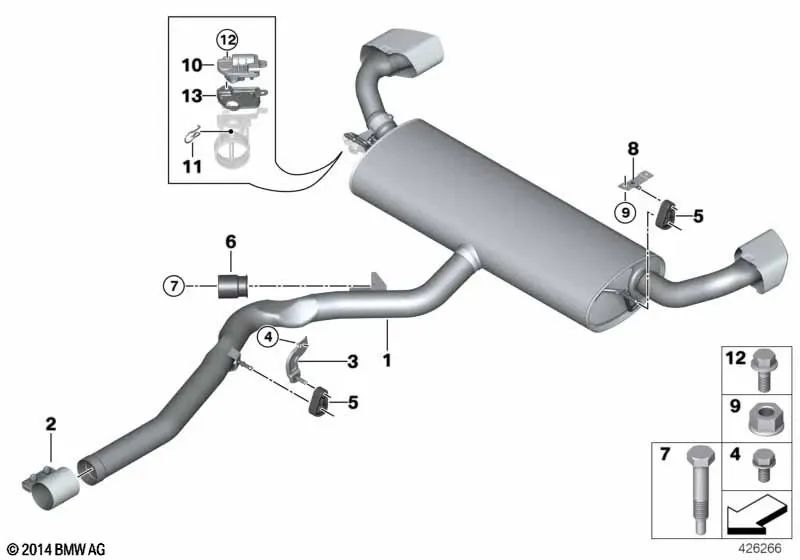 12
10
13
11
8
9
5
6
7
4
3
1
5
2
12
9
7
4
© 2014 BMW AG
426266