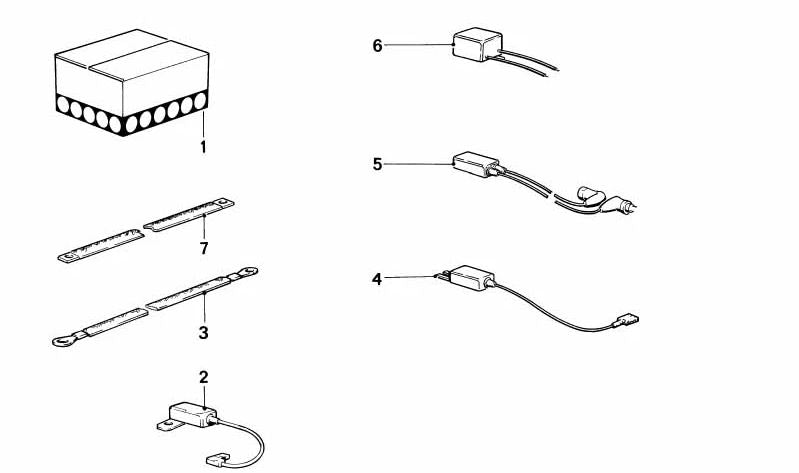 1
7
3
2
6
5
4