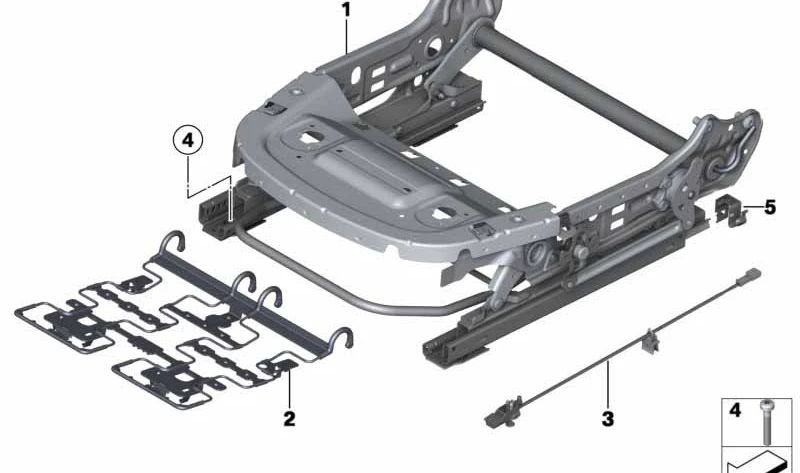 1
4
5
2
3
4