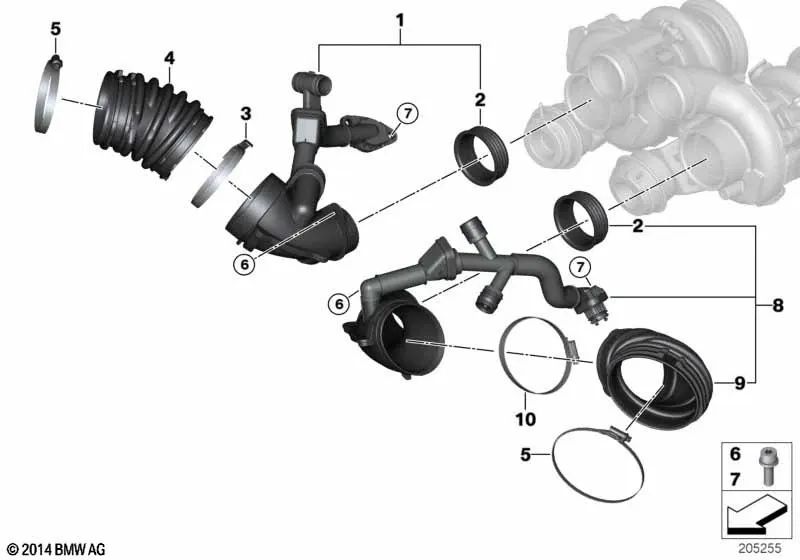 5
4
1
3
7
2
6
2
7
6
8
9
10
5
6
7
© 2014 BMW AG
205255