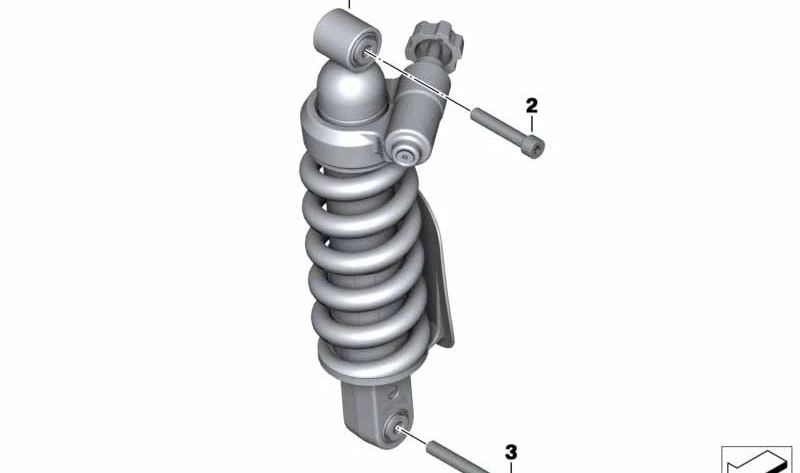 2

3