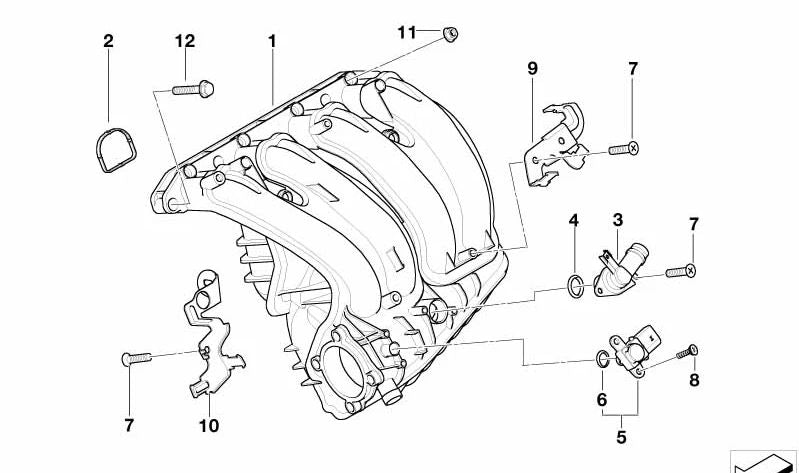 2
12
1
11
9
7
4
3
7
7
10
6
8
5