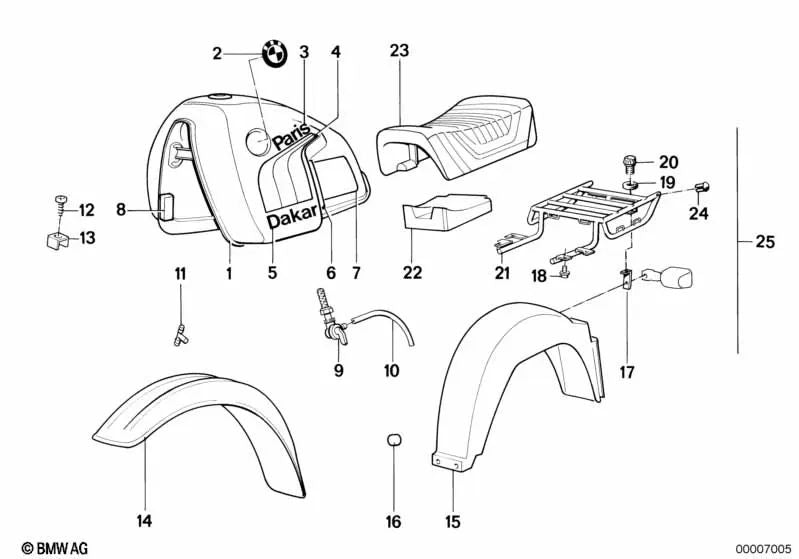 2
3
4
23
Paris
Dakar
20
19
24
12
8
13
25
1
5
6
7
22
21
18
11
9
10
17
14
16
15
© BMW AG
00007005