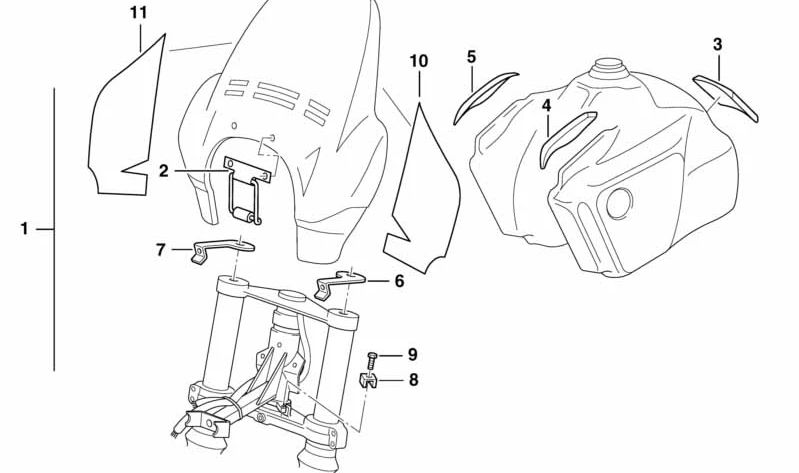 11
10
5
3
4
2
1
7
6
9
8